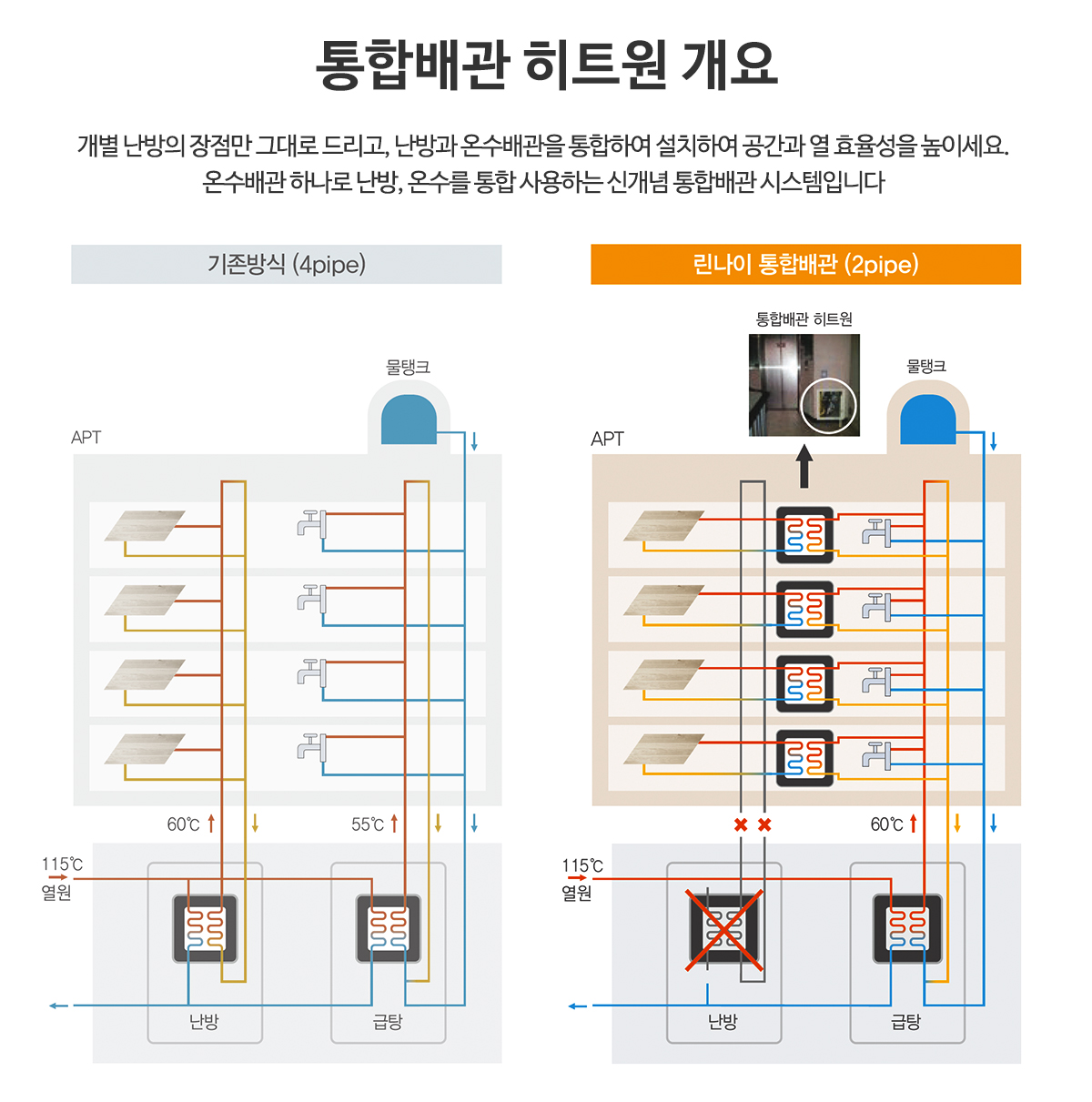 통합배관 히트원 개요

개별 난방의 장점만 그대로 드리고, 난방과 온수배관을 통합하여 설치하여 공간과 열 효율성을 높이세요.
온수배관 하나로 난방, 온수를 통합 사용하는 신개념 통합배관 시스템입니다

기존방식 (4pipe)

물탱크

APT

60℃

55℃

115℃
열원

난방

급탕

린나이 통합배관 (2pipe)

통합배관 히트원

물탱크

APT

60℃

115℃
열원

난방

급탕