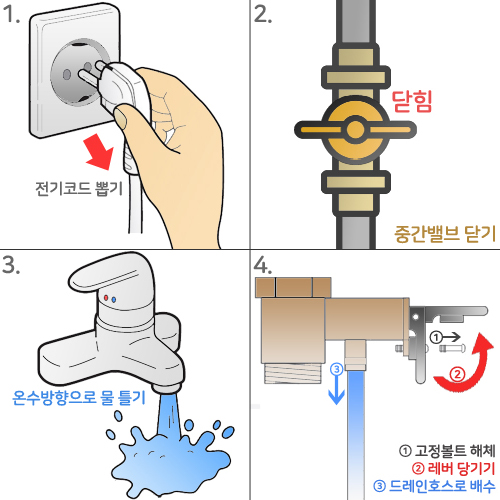 1.

전기코드 뽑기

2.

닫힘

중간밸브 닫기

3.

온수방향으로 물 틀기

4.

①

②

③

① 고정볼트 해체
② 레버 당기기
③ 드레인호스로 배수